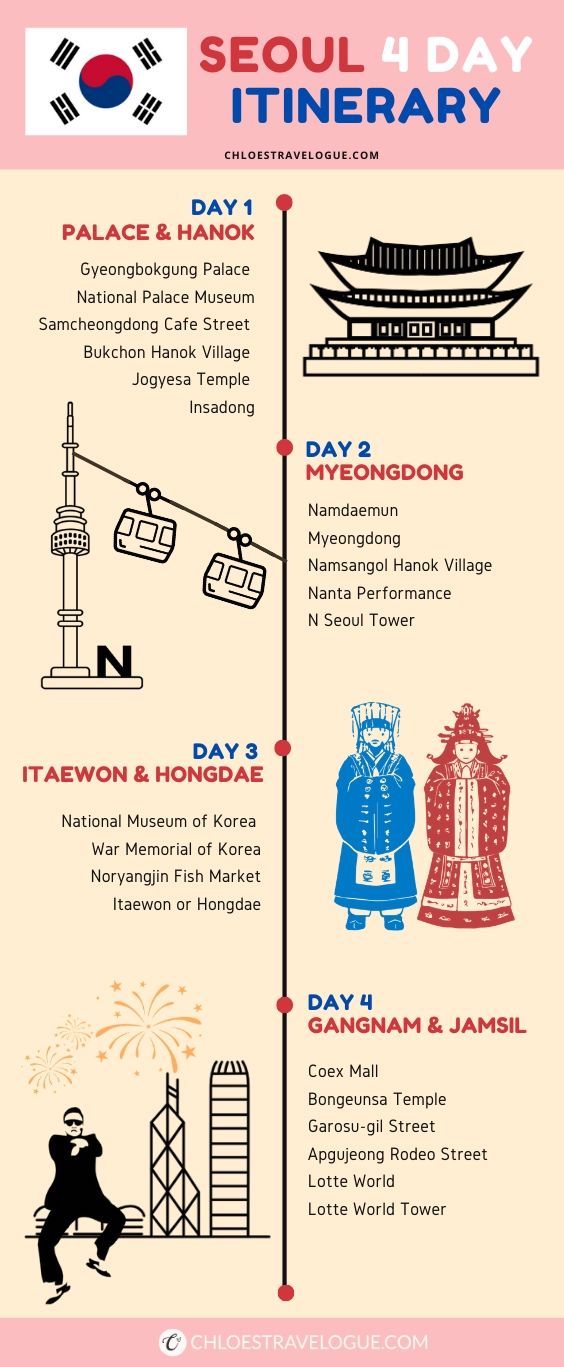 SEOUL 4 DAY ITINERARY

CHLOESTRAVELOGUE.COM

DAY 1
PALACE & HANOK

Gyeongbokgung Palace
National Palace Museum
Samcheongdong Cafe Street
Bukchon Hanok Village
Jogyesa Temple
Insadong

N

DAY 2
MYEONGDONG

Namdaemun
Myeongdong
Namsangol Hanok Village
Nanta Performance
N Seoul Tower

DAY 3
ITAEWON & HONGDAE

National Museum of Korea
War Memorial of Korea
Noryangjin Fish Market
Itaewon or Hongdae

DAY 4
GANGNAM & JAMSIL

Coex Mall
Bongeunsa Temple
Garosu-gil Street
Apgujeong Rodeo Street
Lotte World
Lotte World Tower

C CHLOESTRAVELOGUE.COM